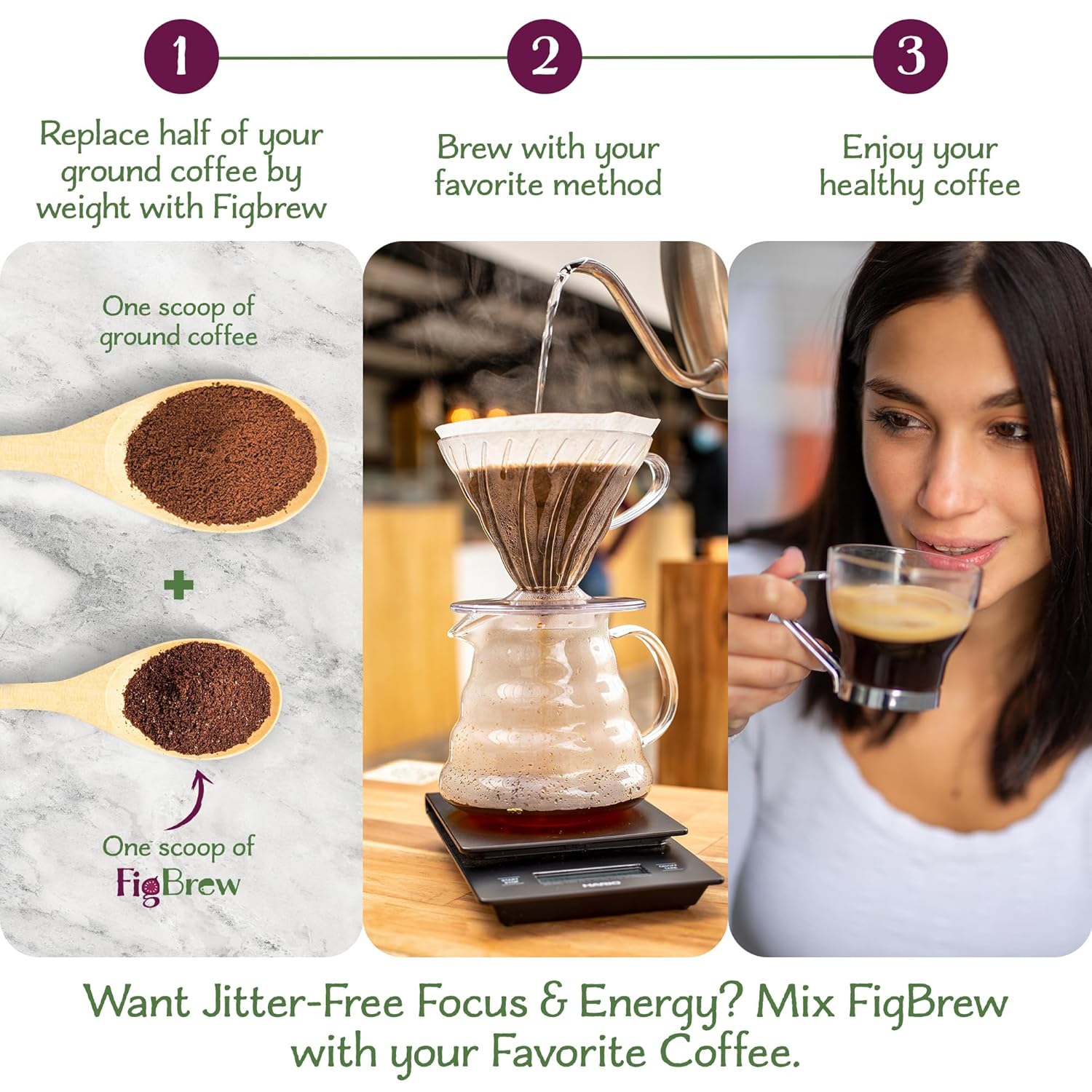 1

Replace half of your ground coffee by weight with Figbrew

2

Brew with your favorite method

3

Enjoy your healthy coffee

One scoop of ground coffee

+

One scoop of FigBrew

HARIO

Want Jitter-Free Focus & Energy? Mix FigBrew with your Favorite Coffee.